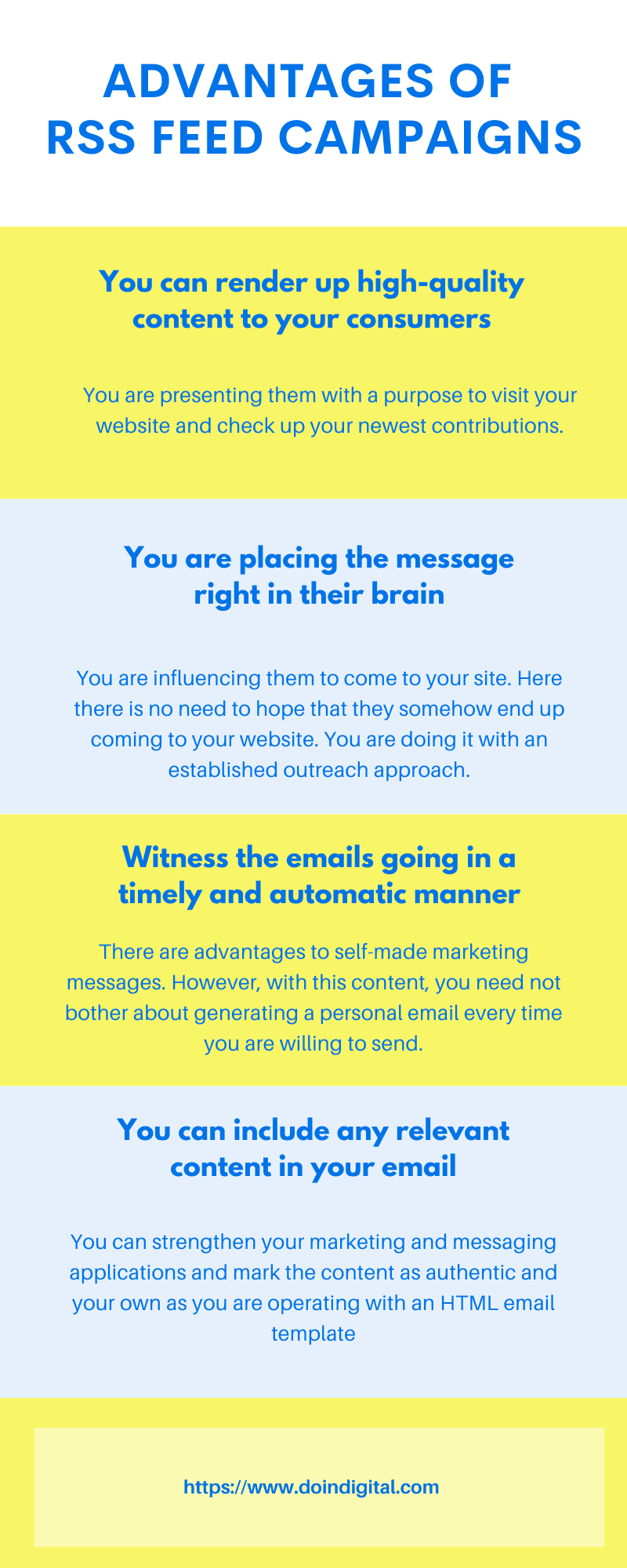 ADVANTAGES OF RSS FEED CAMPAIGNS

You can render up high-quality content to your consumers

You are presenting them with a purpose to visit your website and check up your newest contributions.

You are placing the message right in their brain

You are influencing them to come to your site. Here there is no need to hope that they somehow end up coming to your website. You are doing it with an established outreach approach.

Witness the emails going in a timely and automatic manner

There are advantages to self-made marketing messages. However, with this content, you need not bother about generating a personal email every time you are willing to send.

You can include any relevant content in your email

You can strengthen your marketing and messaging applications and mark the content as authentic and your own as you are operating with an HTML email template

https://www.doindigital.com