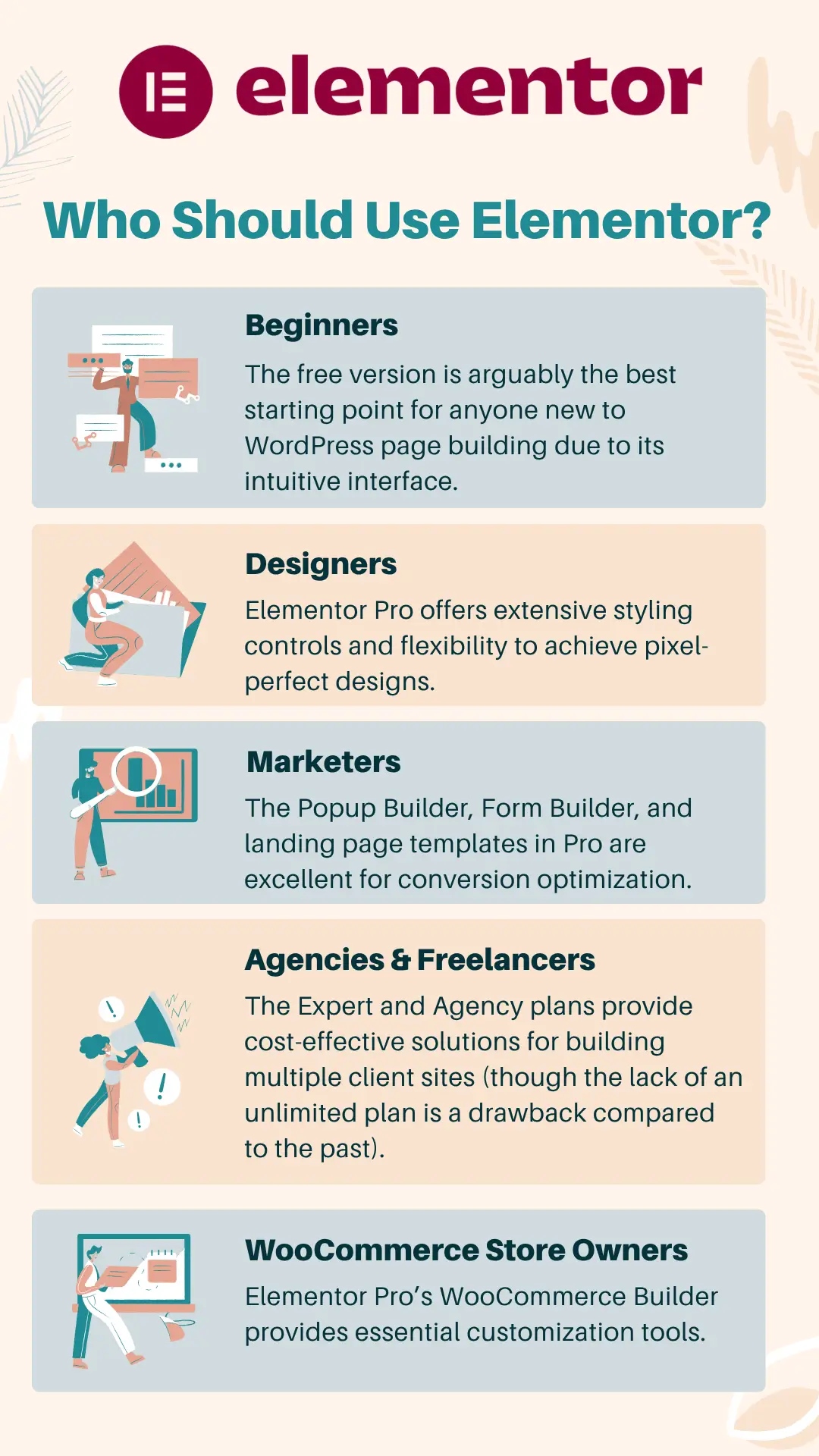 elementor

Who Should Use Elementor?

Beginners

The free version is arguably the best starting point for anyone new to WordPress page building due to its intuitive interface.

Designers

Elementor Pro offers extensive styling controls and flexibility to achieve pixel-perfect designs.

Marketers

The Popup Builder, Form Builder, and landing page templates in Pro are excellent for conversion optimization.

Agencies & Freelancers

The Expert and Agency plans provide cost-effective solutions for building multiple client sites (though the lack of an unlimited plan is a drawback compared to the past).

WooCommerce Store Owners

Elementor Pro's WooCommerce Builder provides essential customization tools.